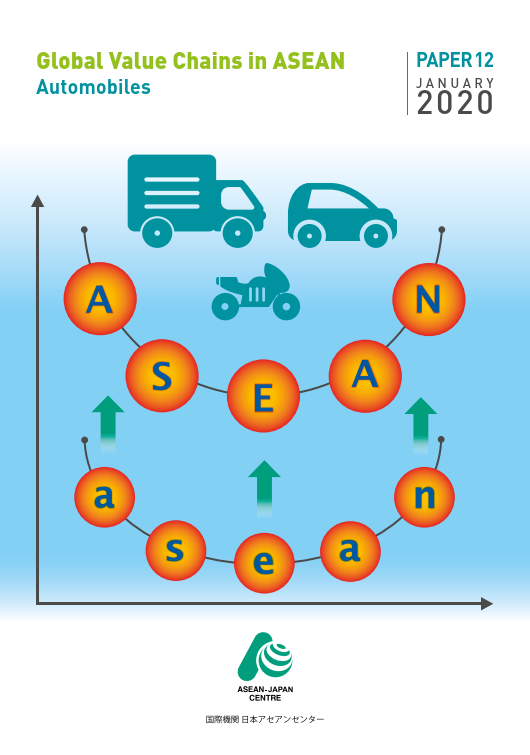 Global Value Chains in ASEAN
Automobiles

PAPER 12
JANUARY
2020

A S E A N

a s e a n

ASEAN-JAPAN
CENTRE

国際機関 日本アセアンセンター